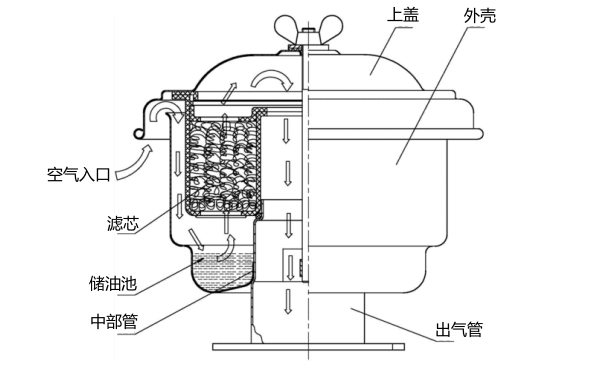 上盖
外壳
空气入口
滤芯
储油池
中部管
出气管